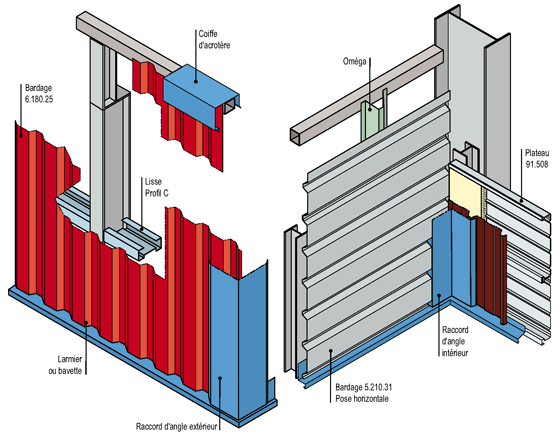 Coiffe d'acrotère

Bardage 6.180.25

Lisse Profil C

Larmier ou bavette

Raccord d'angle extérieur

Oméga

Plateau 91.508

Raccord d'angle intérieur

Bardage 5.210.31 Pose horizontale